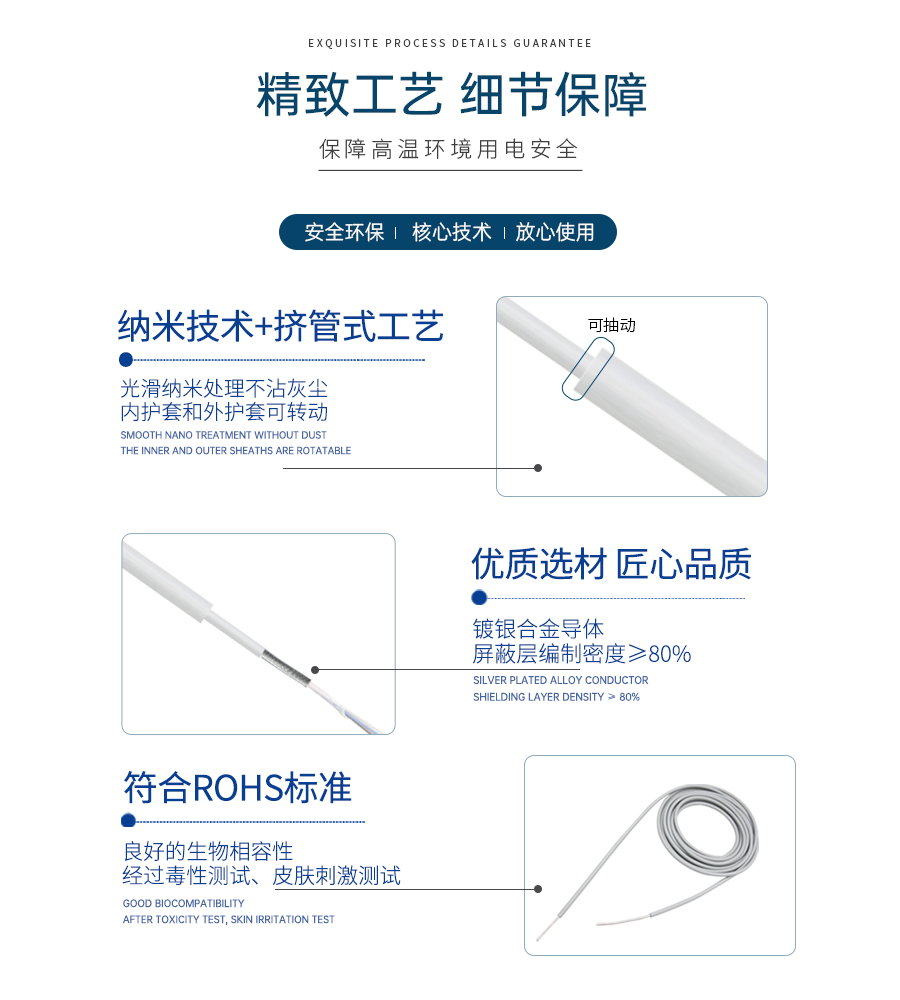 EXQUISITE PROCESS DETAILS GUARANTEE

精致工艺 细节保障

保障高温环境用电安全

安全环保 | 核心技术 | 放心使用

纳米技术+挤管式工艺

光滑纳米处理不沾灰尘
内护套和外护套可转动
SMOOTH NANO TREATMENT WITHOUT DUST
THE INNER AND OUTER SHEATHS ARE ROTATABLE

可抽动

优质选材 匠心品质

镀银合金导体
屏蔽层编制密度≥80%
SILVER PLATED ALLOY CONDUCTOR
SHIELDING LAYER DENSITY > 80%

符合ROHS标准

良好的生物相容性
经过毒性测试、皮肤刺激测试
GOOD BIOCOMPATIBILITY
AFTER TOXICITY TEST, SKIN IRRITATION TEST